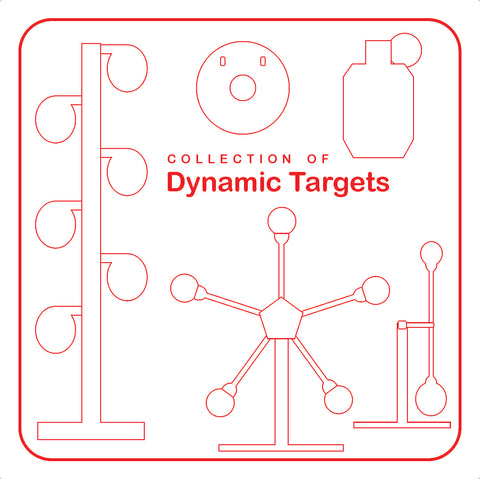 COLLECTION OF
Dynamic Targets